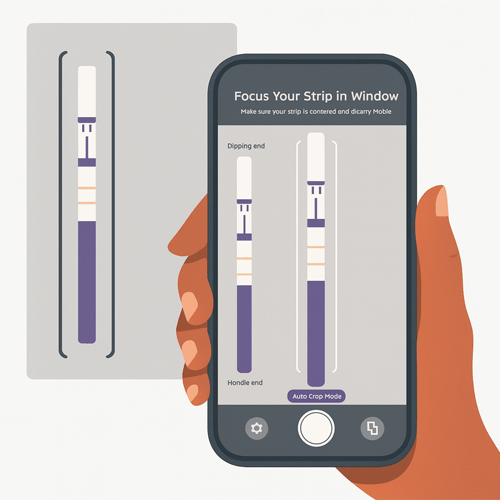 Focus Your Strip in Window
Make sure your strip is contered end dicarry Moble

Dipping end

Hondle end

Auto Crop Mode